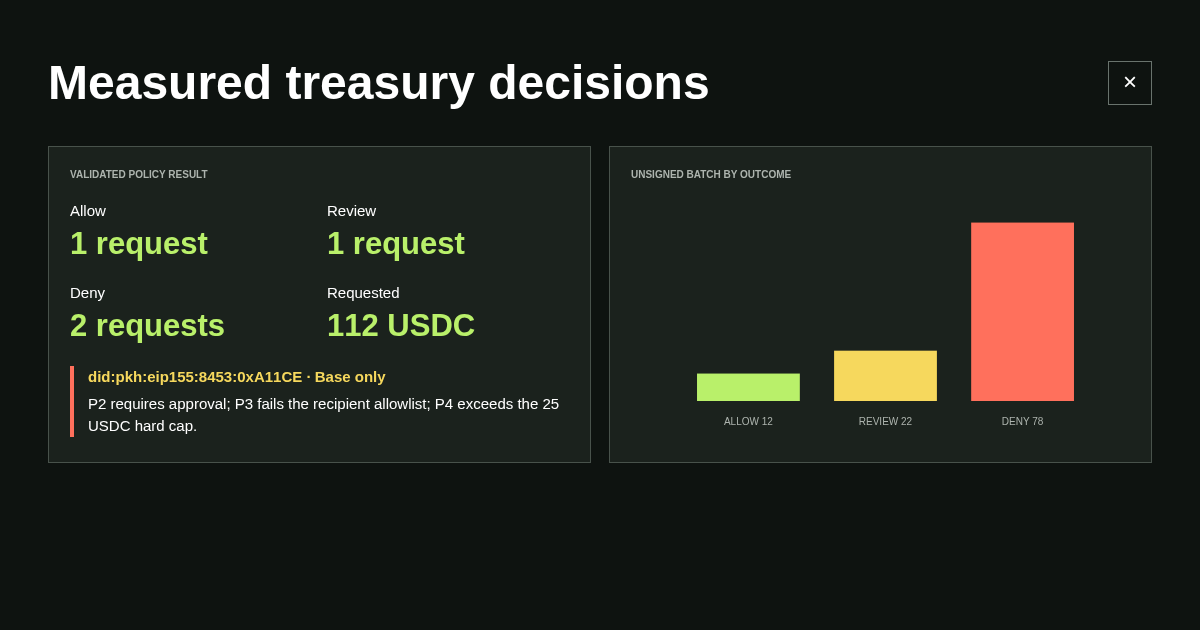 Measured treasury decisions

×

VALIDATED POLICY RESULT

Allow
1 request

Review
1 request

Deny
2 requests

Requested
112 USDC

did:pkh:eip155:8453:0xA11CE · Base only
P2 requires approval; P3 fails the recipient allowlist; P4 exceeds the 25 USDC hard cap.

UNSIGNED BATCH BY OUTCOME

ALLOW 12
REVIEW 22
DENY 78